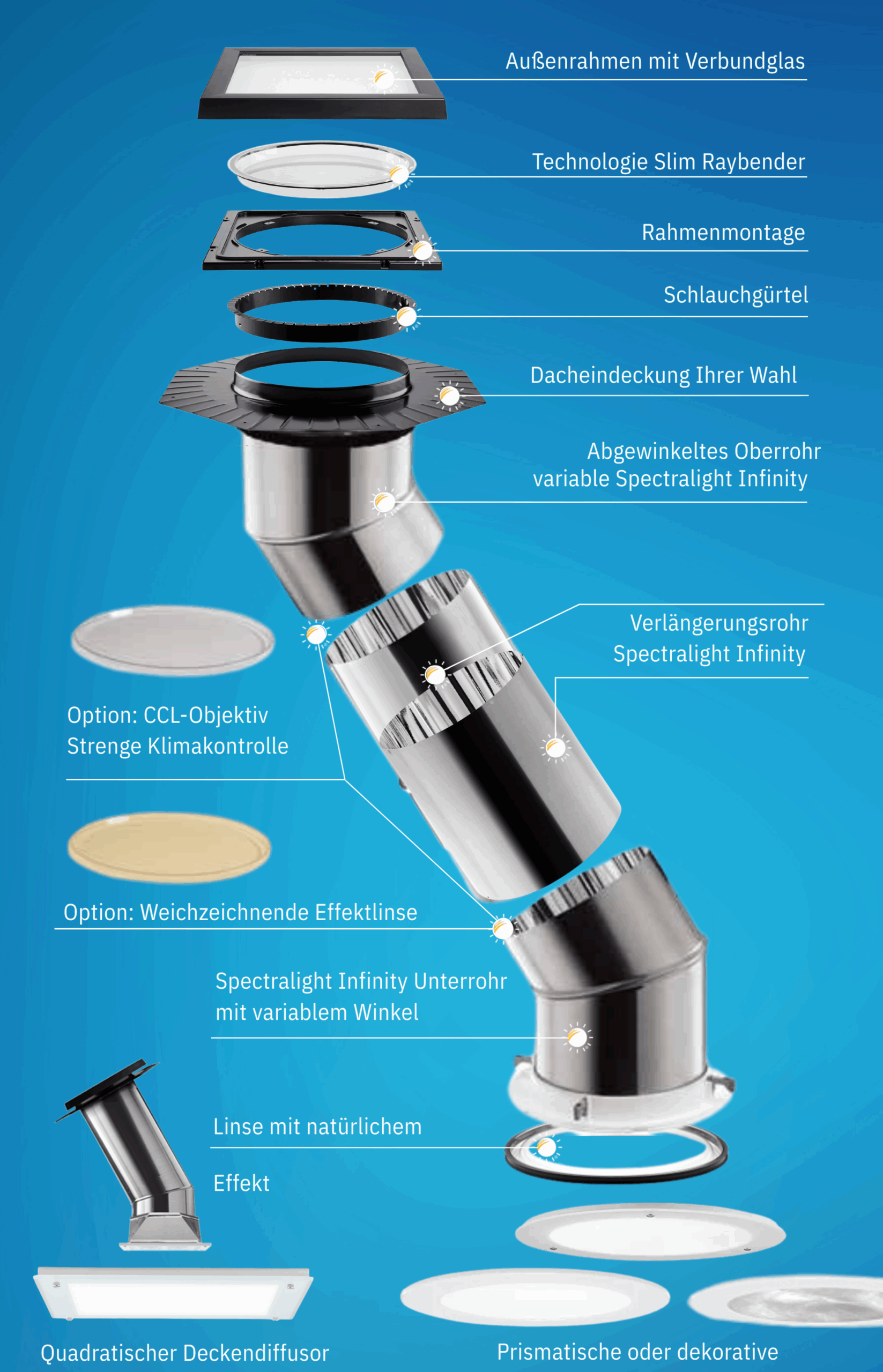 Außenrahmen mit Verbundglas

Technologie Slim Raybender

Rahmenmontage

Schlauchgürtel

Dacheindeckung Ihrer Wahl

Abgewinkeltes Oberrohr variable Spectralight Infinity

Verlängerungsrohr Spectralight Infinity

Option: CCL-Objektiv Strenge Klimakontrolle

Option: Weichzeichnende Effektlinse

Spectralight Infinity Unterrohr mit variablem Winkel

Linse mit natürlichem

Effekt

Quadratischer Deckendiffusor

Prismatische oder dekorative